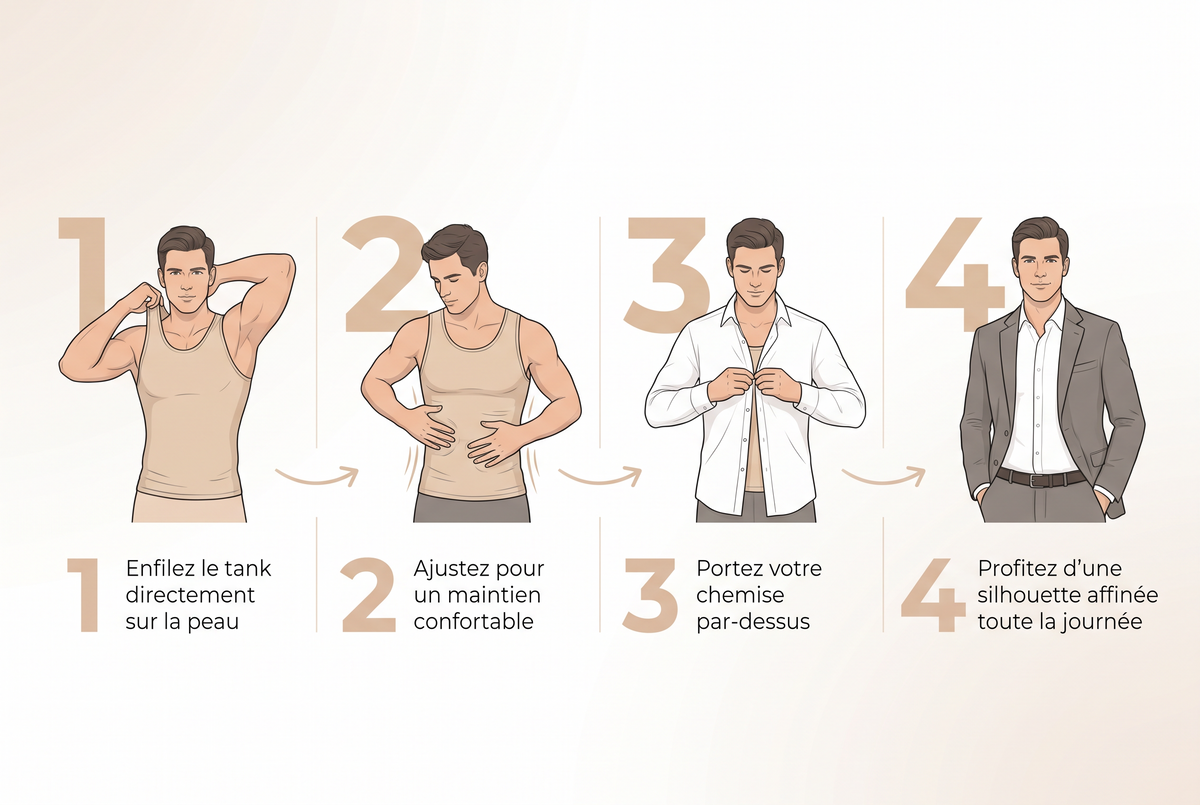 1
2
3
4

1 Enfilez le tank directement sur la peau

2 Ajustez pour un maintien confortable

3 Portez votre chemise par-dessus

4 Profitez d'une silhouette affinée toute la journée